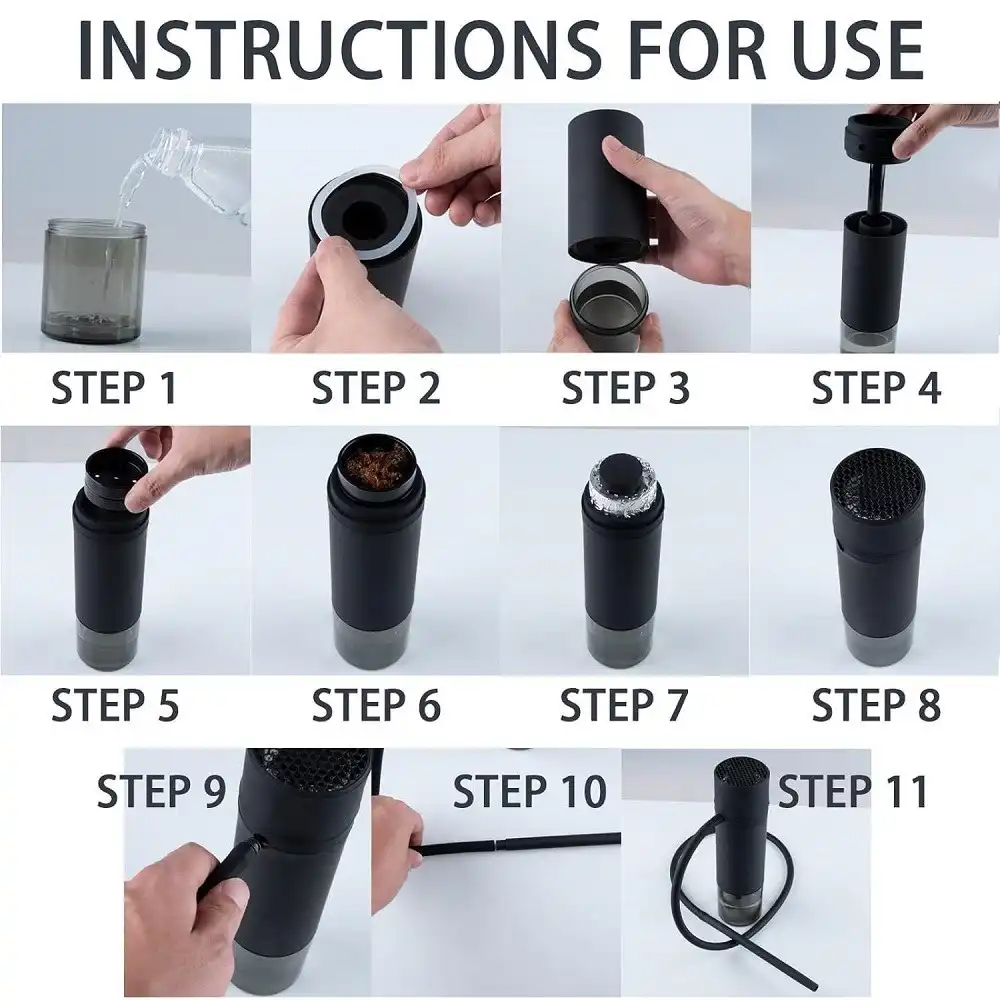 INSTRUCTIONS FOR USE

STEP 1
STEP 2
STEP 3
STEP 4
STEP 5
STEP 6
STEP 7
STEP 8
STEP 9
STEP 10
STEP 11